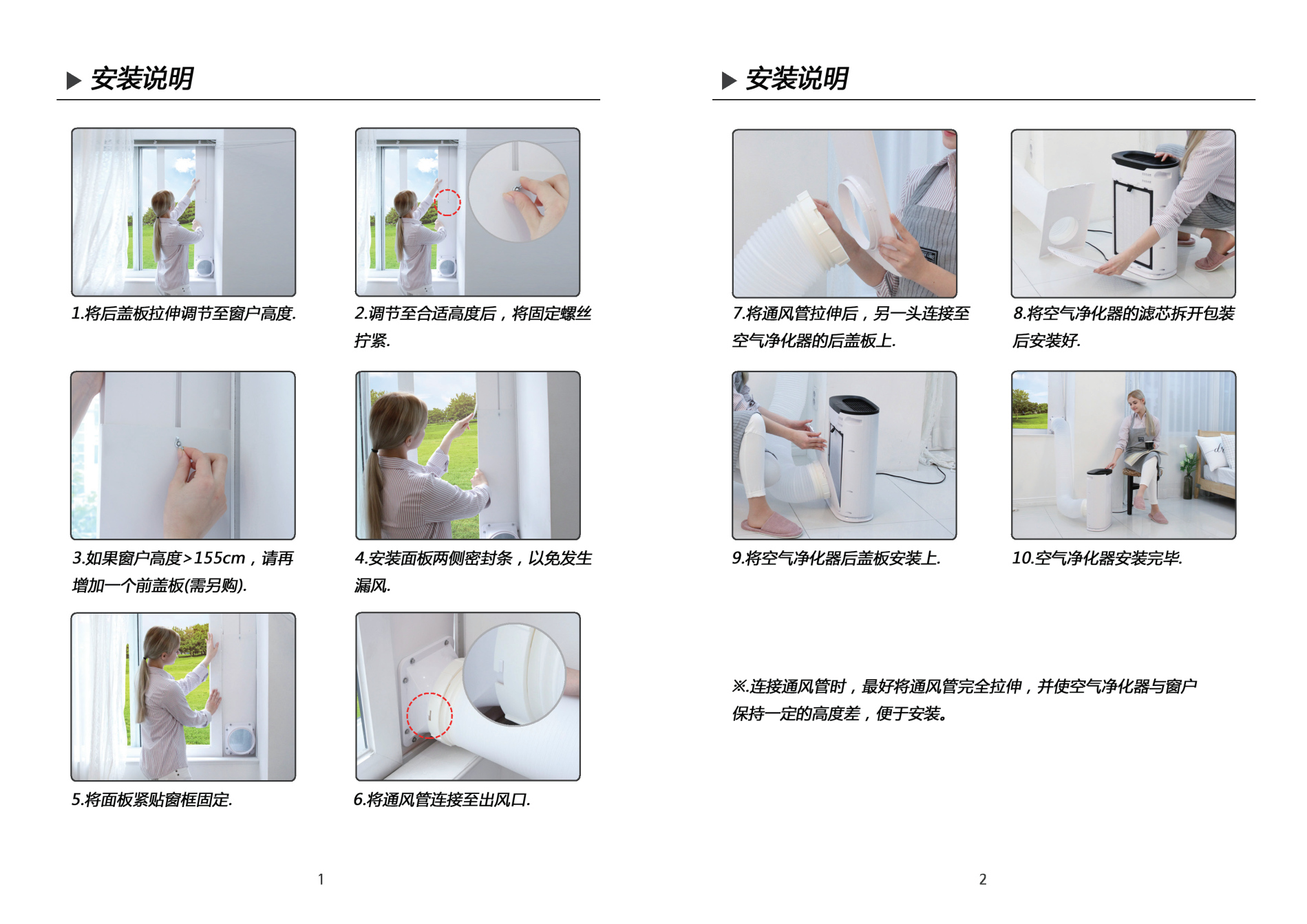 ▶ 安装说明

1.将后盖板拉伸调节至窗户高度.

2.调节至合适高度后，将固定螺丝拧紧.

3.如果窗户高度>155cm，请再增加一个前盖板(需另购).

4.安装面板两侧密封条，以免发生漏风.

5.将面板紧贴窗框固定.

6.将通风管连接至出风口.

1

▶ 安装说明

7.将通风管拉伸后，另一头连接至空气净化器的后盖板上.

8.将空气净化器的滤芯拆开包装后安装好.

9.将空气净化器后盖板安装上.

10.空气净化器安装完毕.

※.连接通风管时，最好将通风管完全拉伸，并使空气净化器与窗户保持一定的高度差，便于安装。

2